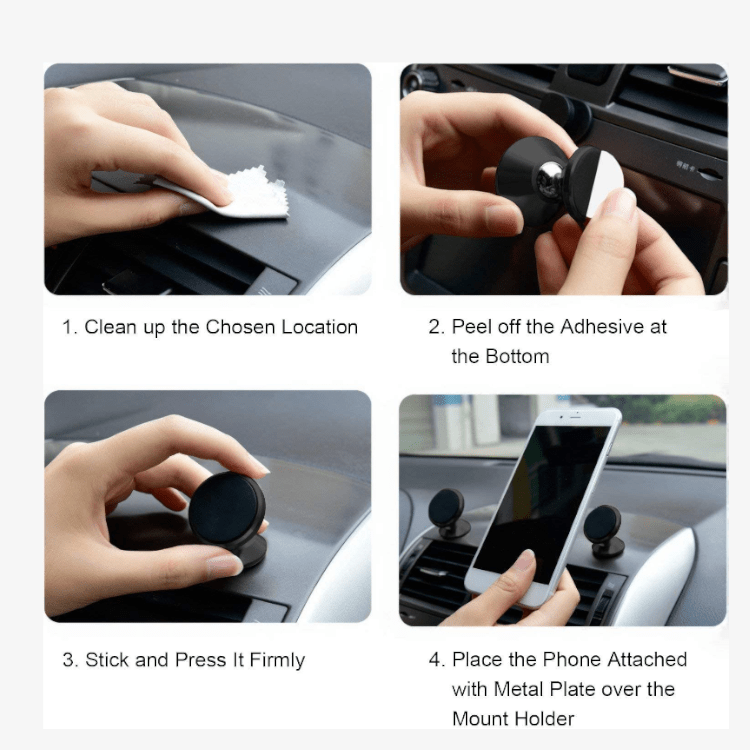 1. Clean up the Chosen Location

2. Peel off the Adhesive at the Bottom

3. Stick and Press It Firmly

4. Place the Phone Attached with Metal Plate over the Mount Holder