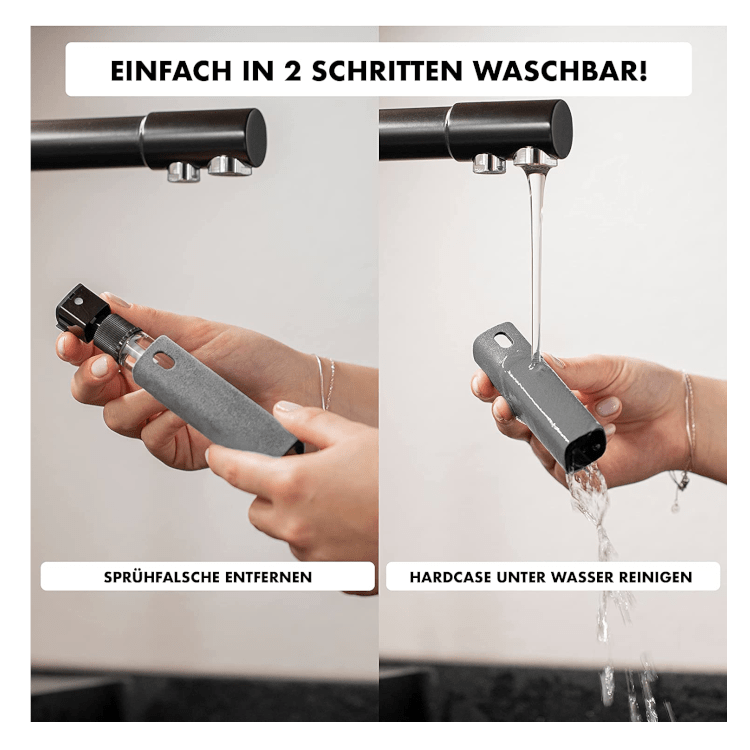 EINFACH IN 2 SCHRITTEN WASCHBAR!

SPRÜHFALSCHE ENTFERNEN

HARDCASE UNTER WASSER REINIGEN